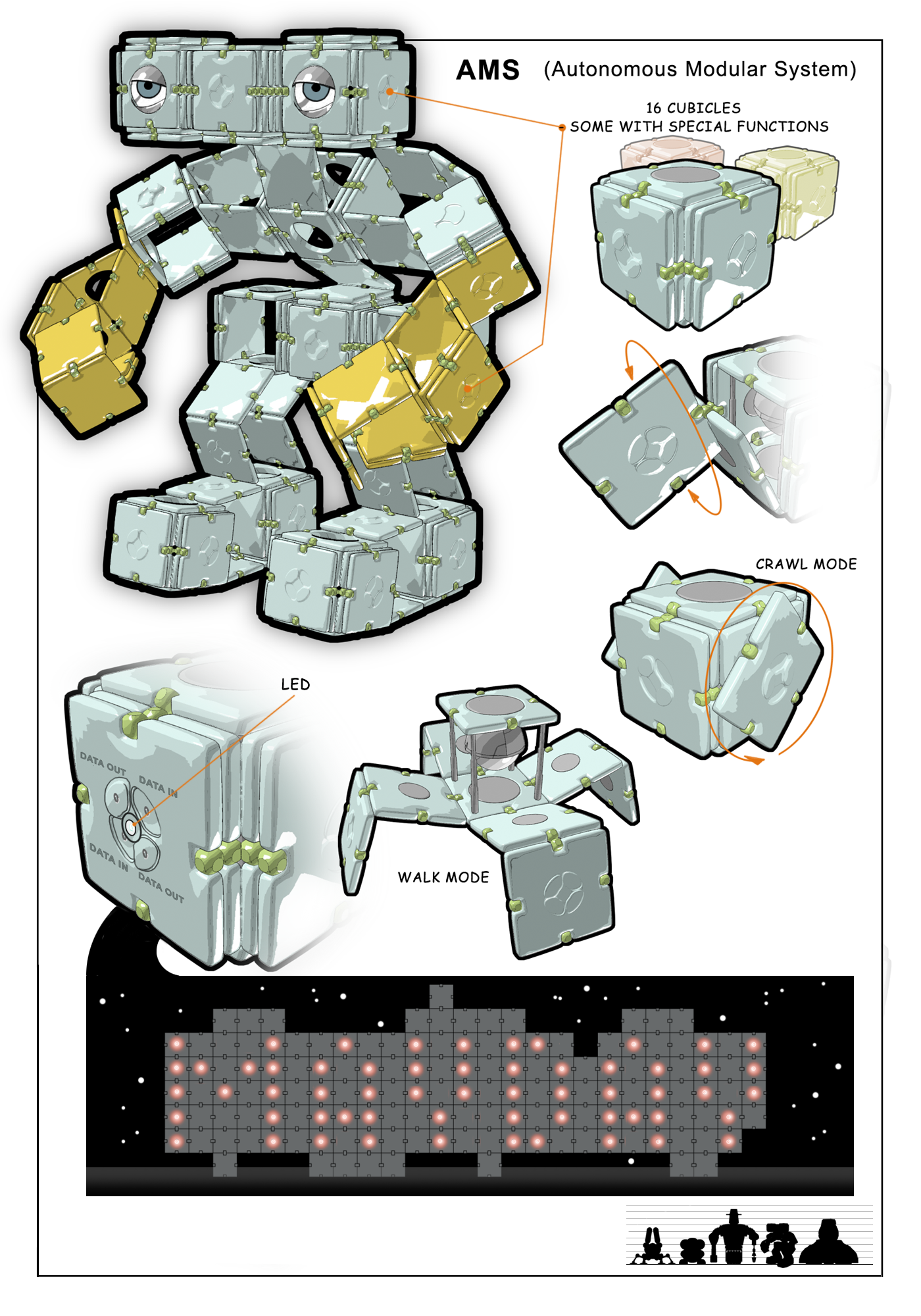 AMS (Autonomous Modular System)

16 CUBICLES
SOME WITH SPECIAL FUNCTIONS

CRAWL MODE

LED

DATA OUT
DATA IN
DATA IN
DATA OUT

WALK MODE